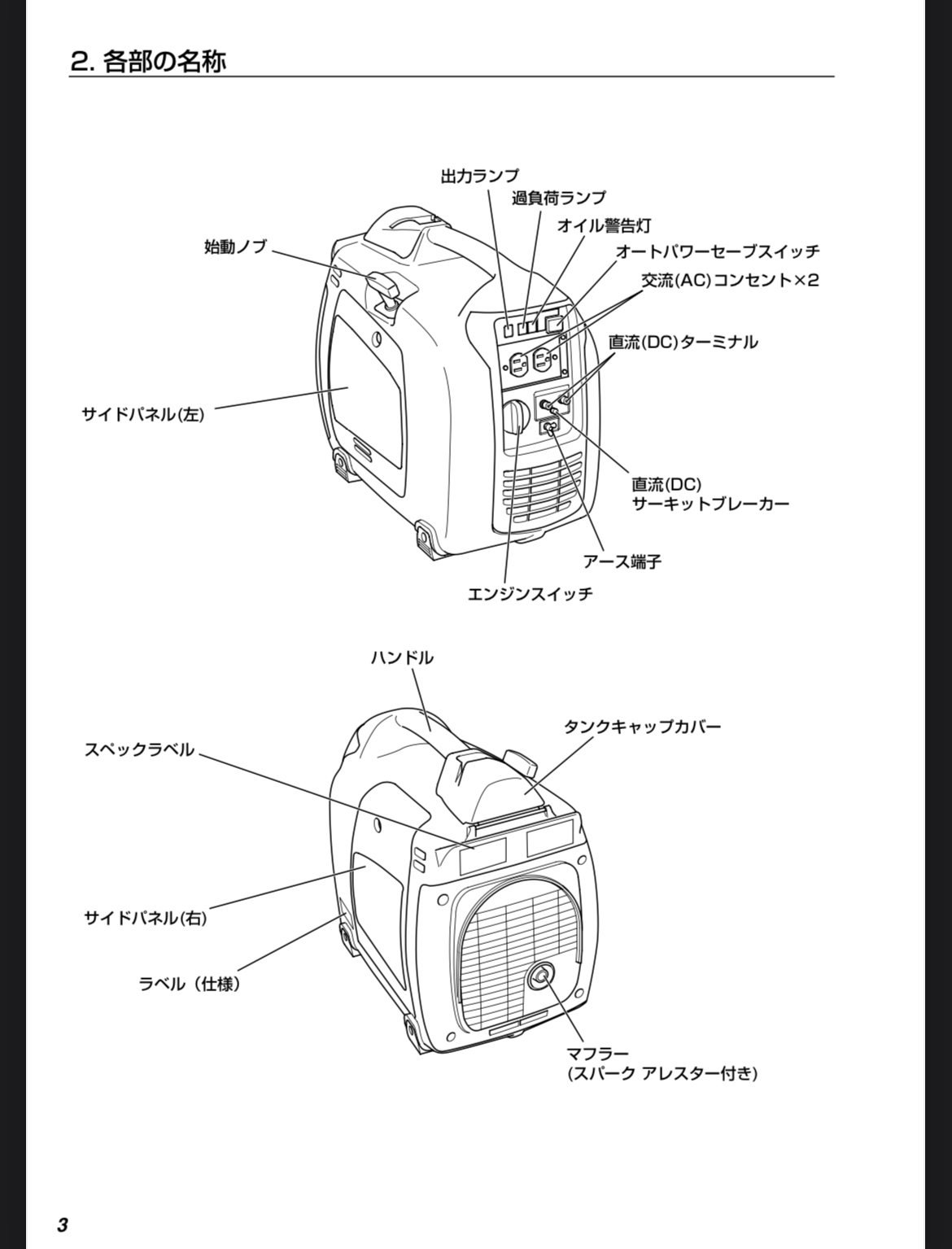 2. 各部の名称

出力ランプ

過負荷ランプ

オイル警告灯

オートパワーセーブスイッチ

交流(AC)コンセント×2

始動ノブ

直流(DC)ターミナル

サイドパネル(左)

直流(DC)
サーキットブレーカー

アース端子

エンジンスイッチ

ハンドル

タンクキャップカバー

スペックラベル

サイドパネル(右)

ラベル（仕様）

マフラー
(スパーク アレスター付き)

3